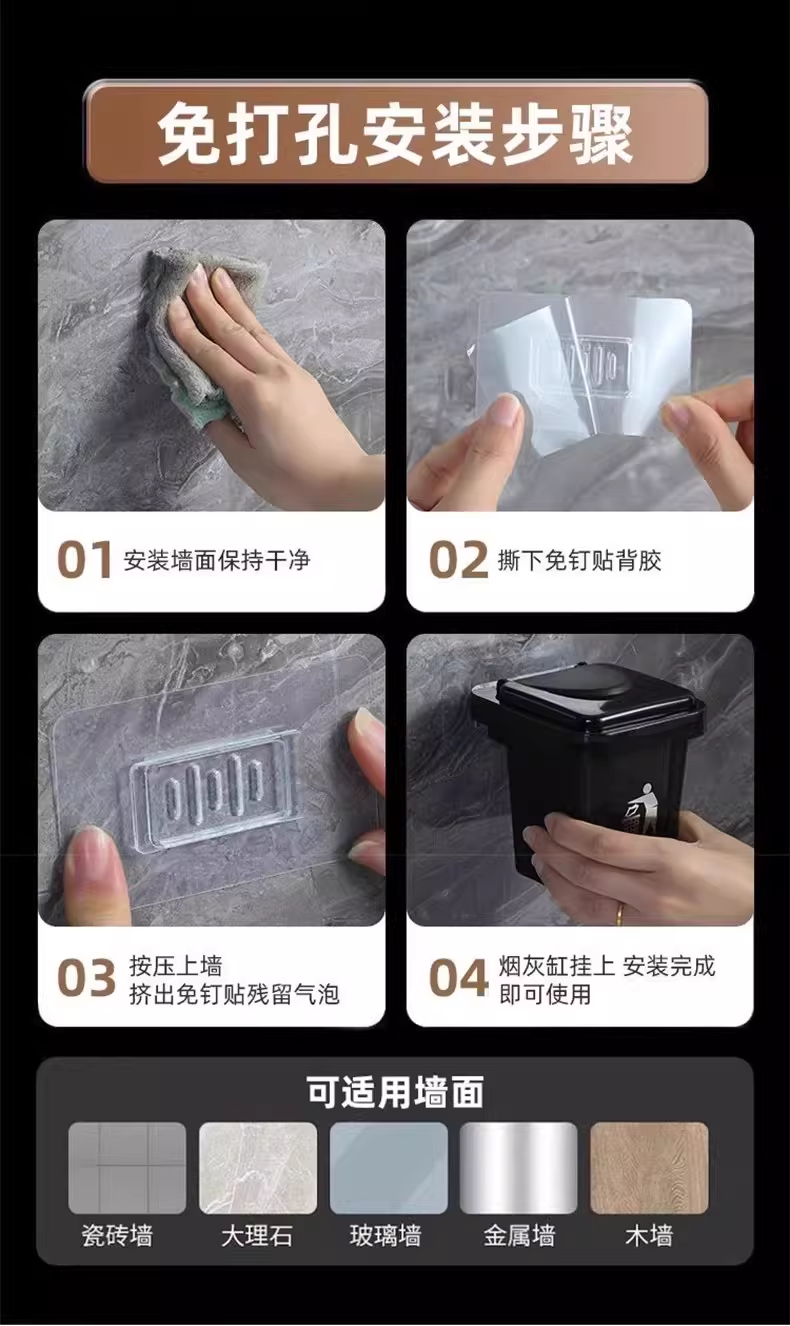 免打孔安装步骤

01 安装墙面保持干净

02 撕下免钉贴背胶

03 按压上墙
挤出免钉贴残留气泡

04 烟灰缸挂上 安装完成
即可使用

可适用墙面

瓷砖墙 大理石 玻璃墙 金属墙 木墙