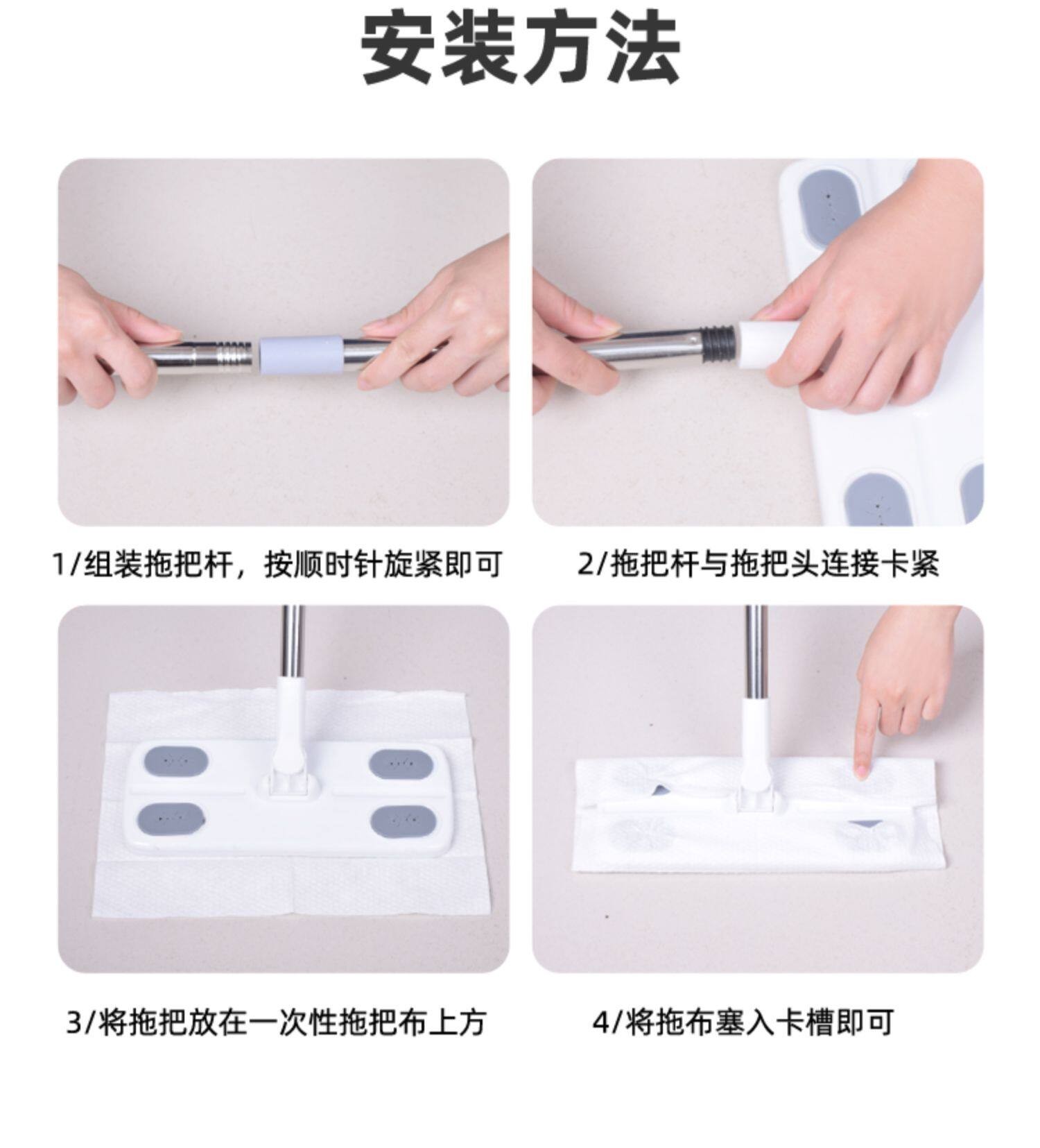 安装方法

1/组装拖把杆，按顺时针旋紧即可

2/拖把杆与拖把头连接卡紧

3/将拖把放在一次性拖把布上方

4/将拖布塞入卡槽即可