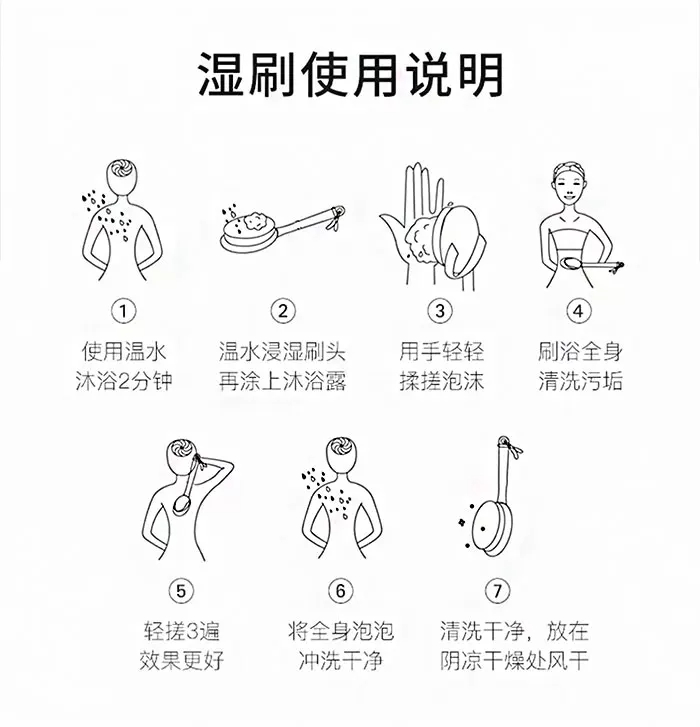 湿刷使用说明

①
使用温水
沐浴2分钟

②
温水浸湿刷头
再涂上沐浴露

③
用手轻轻
揉搓泡沫

④
刷浴全身
清洗污垢

⑤
轻搓3遍
效果更好

⑥
将全身泡泡
冲洗干净

⑦
清洗干净，放在
阴凉干燥处风干