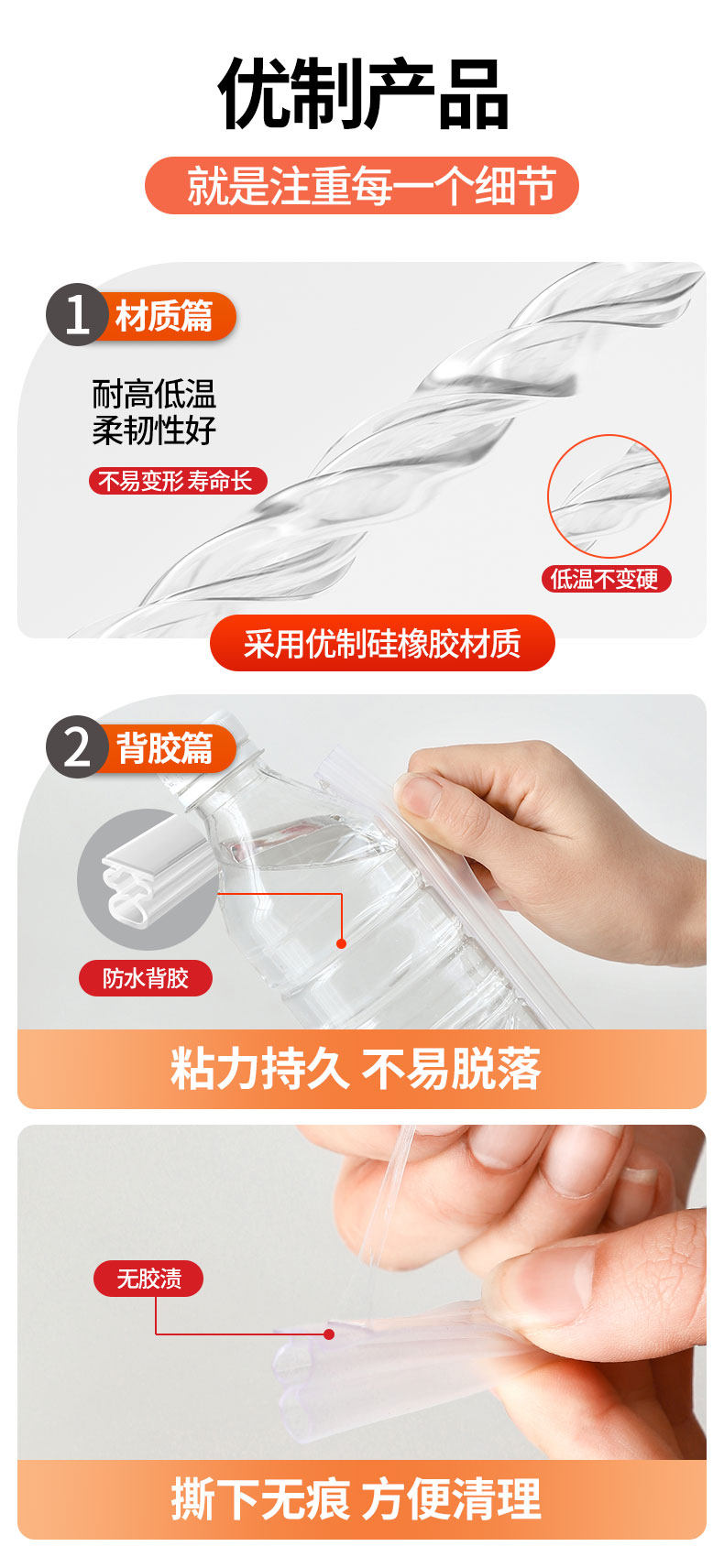 优制产品

就是注重每一个细节

1 材质篇

耐高低温
柔韧性好

不易变形 寿命长

低温不变硬

采用优制硅橡胶材质

2 背胶篇

防水背胶

粘力持久 不易脱落

无胶渍

撕下无痕 方便清理