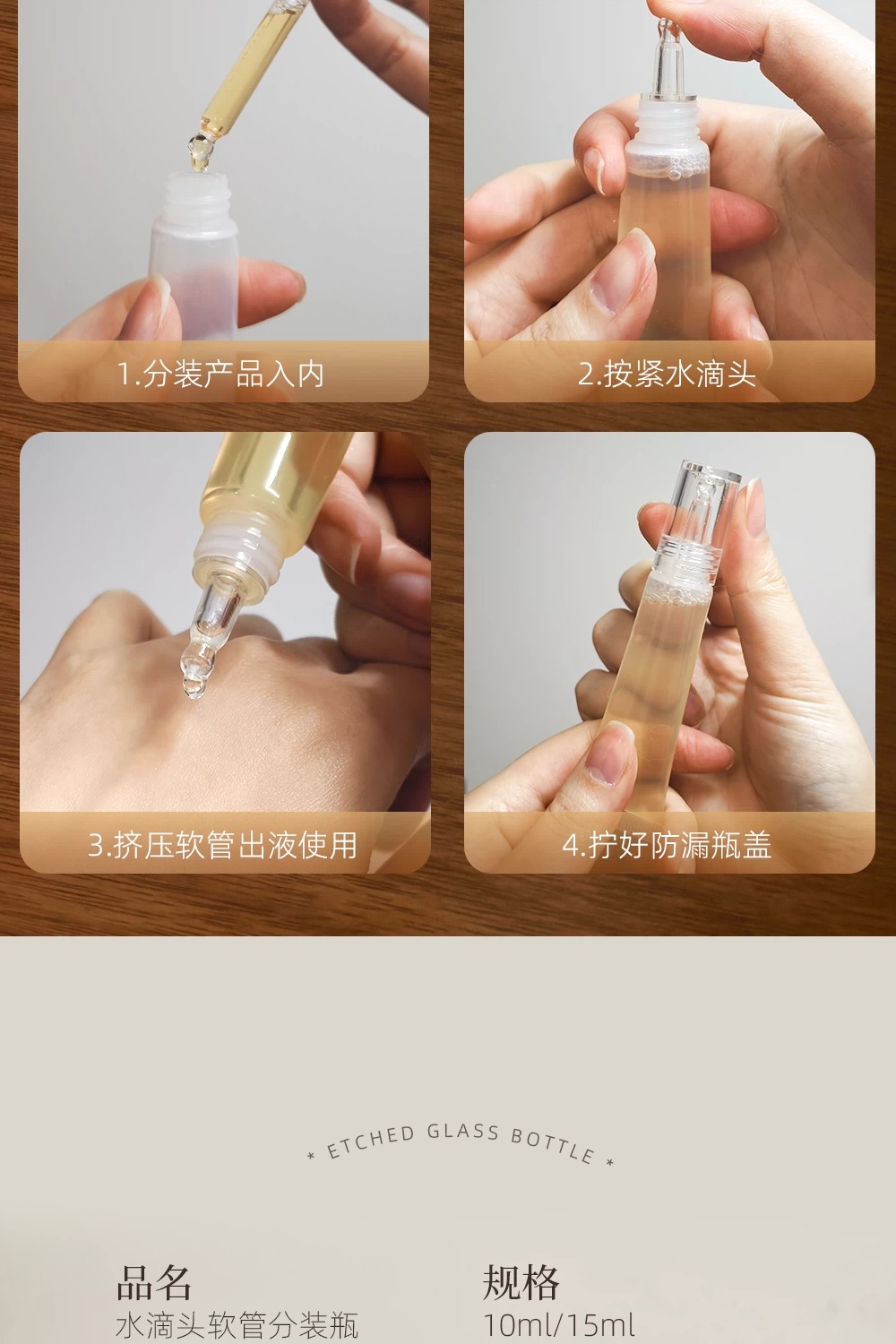 1.分装产品入内

2.按紧水滴头

3.挤压软管出液使用

4.拧好防漏瓶盖

* ETCHED GLASS BOTTLE *

品名
水滴头软管分装瓶

规格
10ml/15ml