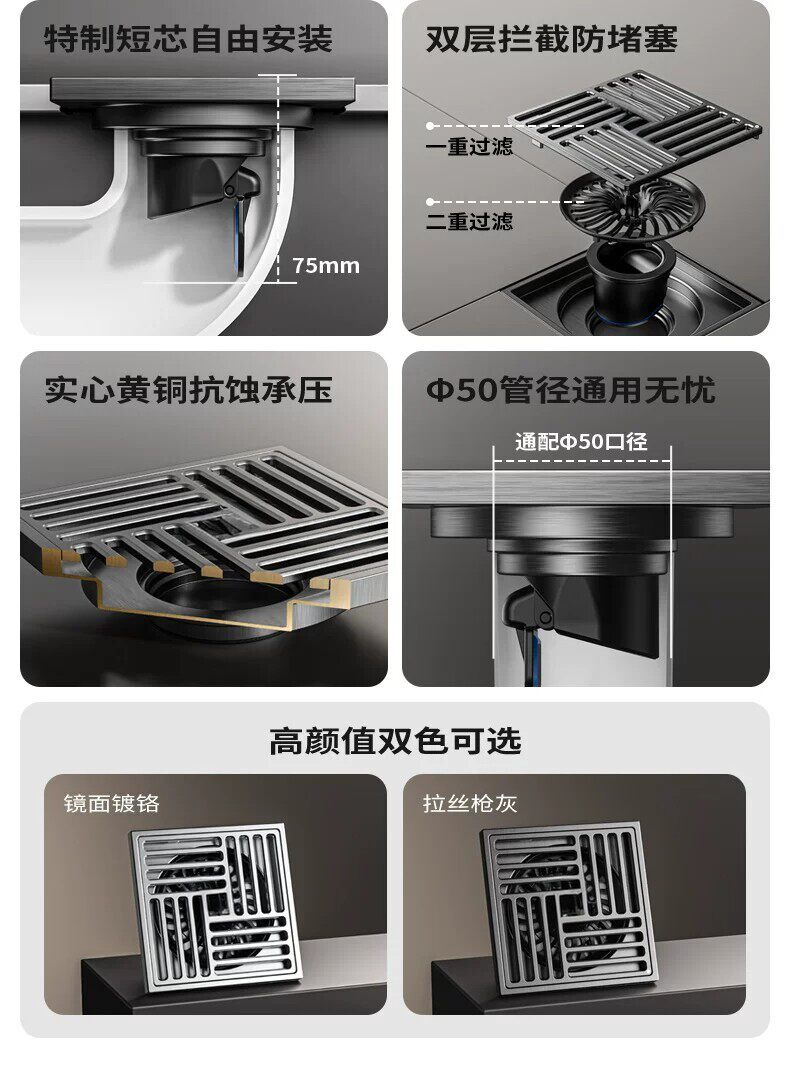 特制短芯自由安装

75mm

双层拦截防堵塞

一重过滤

二重过滤

实心黄铜抗蚀承压

Φ50管径通用无忧

通配Φ50口径

高颜值双色可选

镜面镀铬

拉丝枪灰