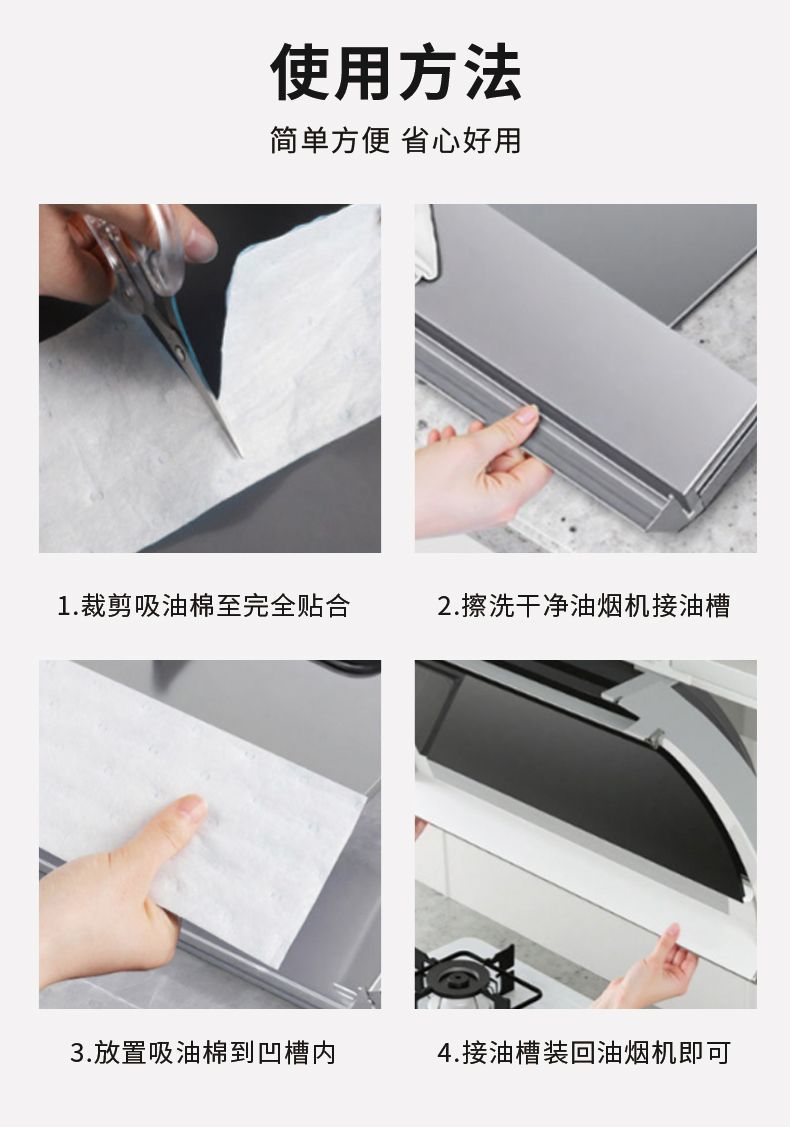 使用方法

简单方便 省心好用

1.裁剪吸油棉至完全贴合

2.擦洗干净油烟机接油槽

3.放置吸油棉到凹槽内

4.接油槽装回油烟机即可