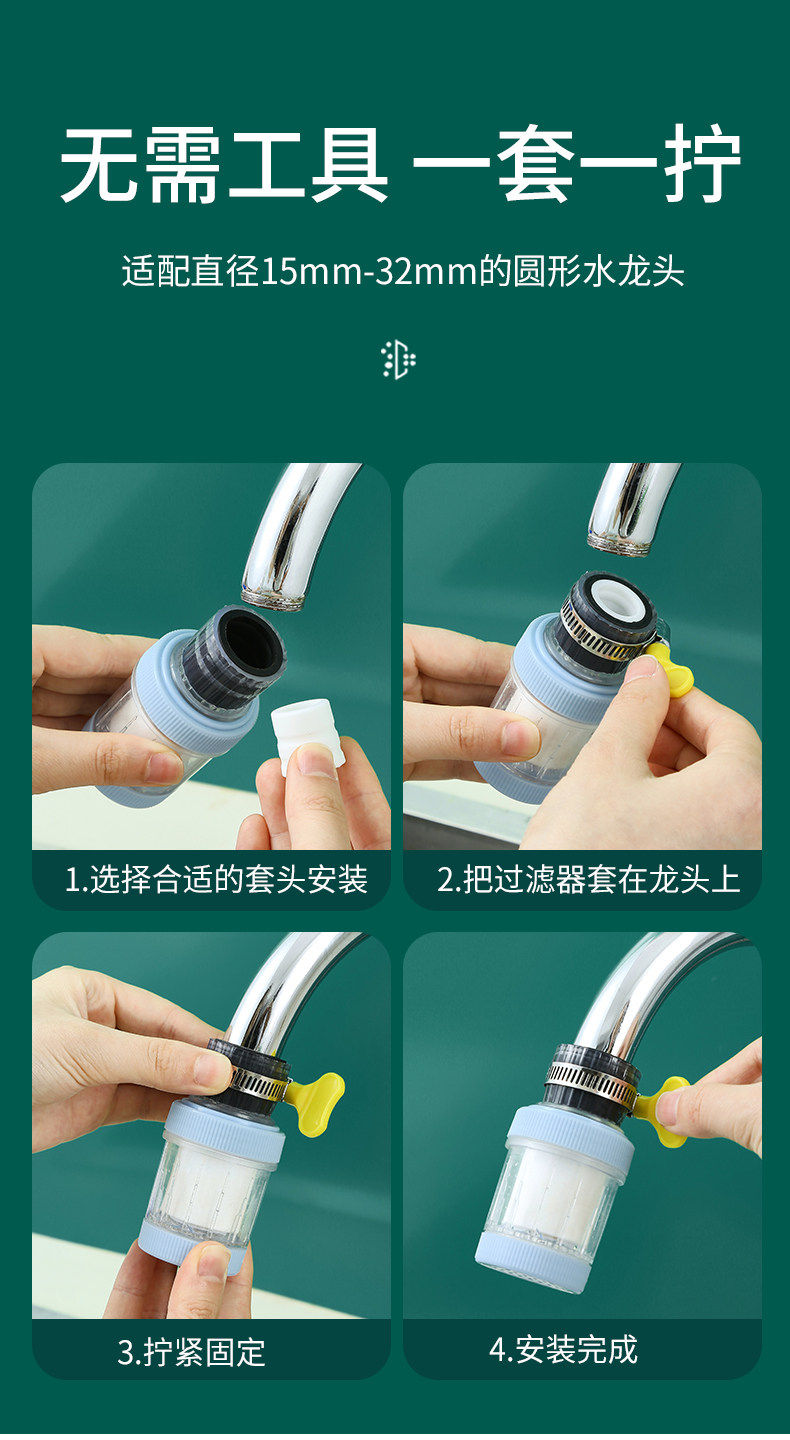 无需工具 一套一拧

适配直径15mm-32mm的圆形水龙头

1.选择合适的套头安装

2.把过滤器套在龙头上

3.拧紧固定

4.安装完成