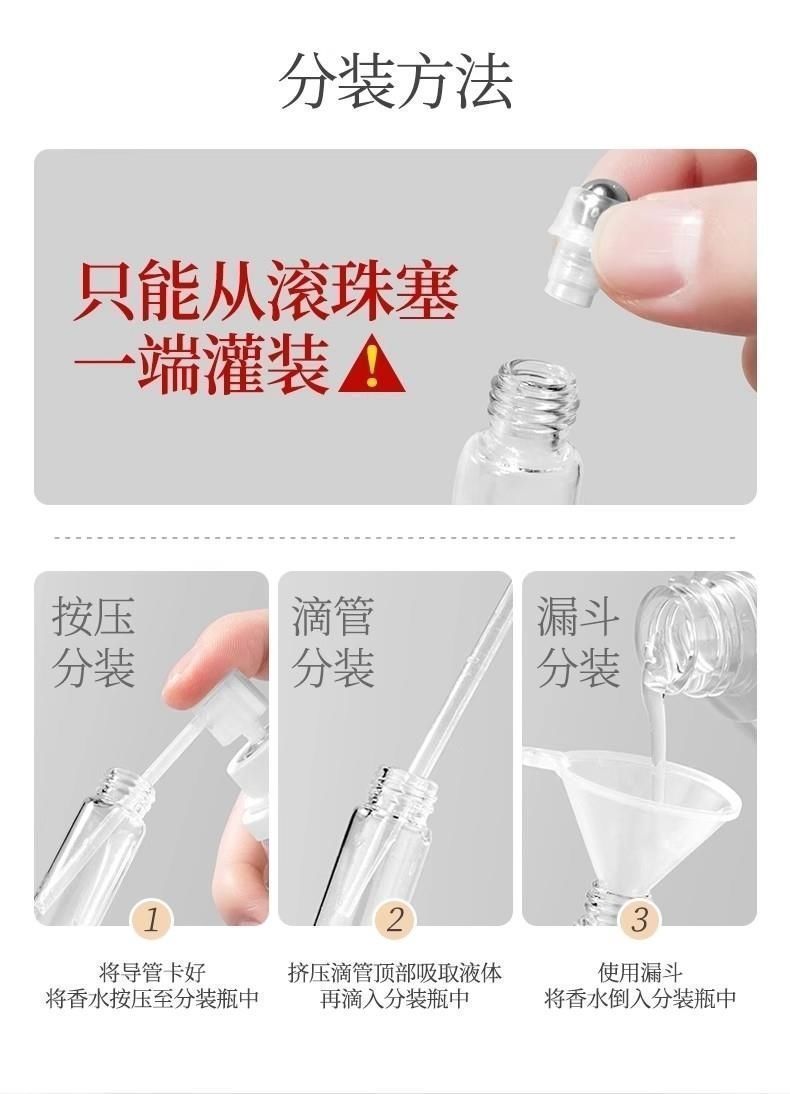 分装方法

只能从滚珠塞一端灌装

按压分装

1

将导管卡好
将香水按压至分装瓶中

滴管分装

2

挤压滴管顶部吸取液体
再滴入分装瓶中

漏斗分装

3

使用漏斗
将香水倒入分装瓶中