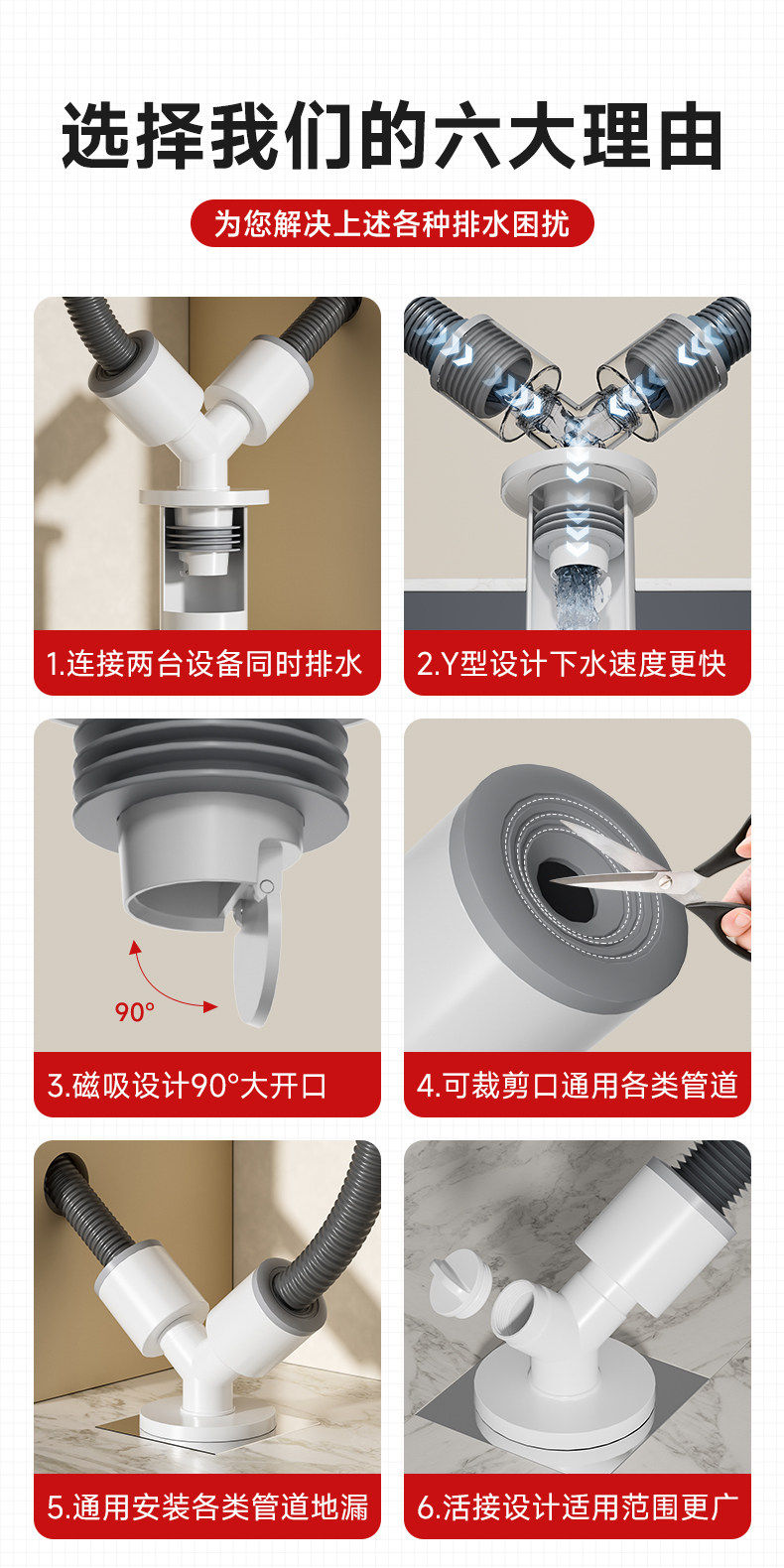 选择我们的六大理由

为您解决上述各种排水困扰

1.连接两台设备同时排水

2.Y型设计下水速度更快

90°

3.磁吸设计90°大开口

4.可裁剪口通用各类管道

5.通用安装各类管道地漏

6.活接设计适用范围更广