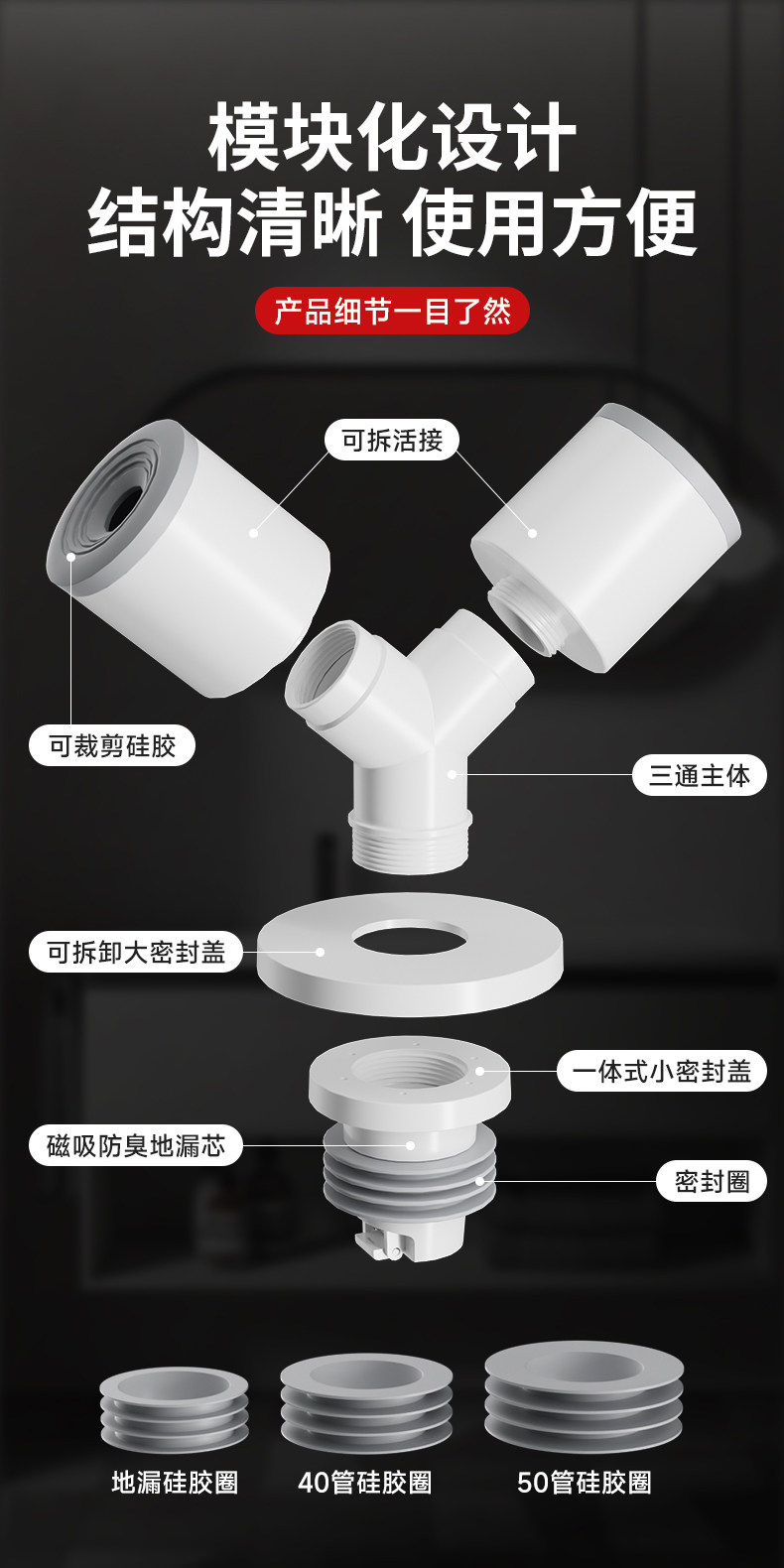 模块化设计
结构清晰 使用方便

产品细节一目了然

可拆活接

可裁剪硅胶

三通主体

可拆卸大密封盖

一体式小密封盖

磁吸防臭地漏芯

密封圈

地漏硅胶圈

40管硅胶圈

50管硅胶圈