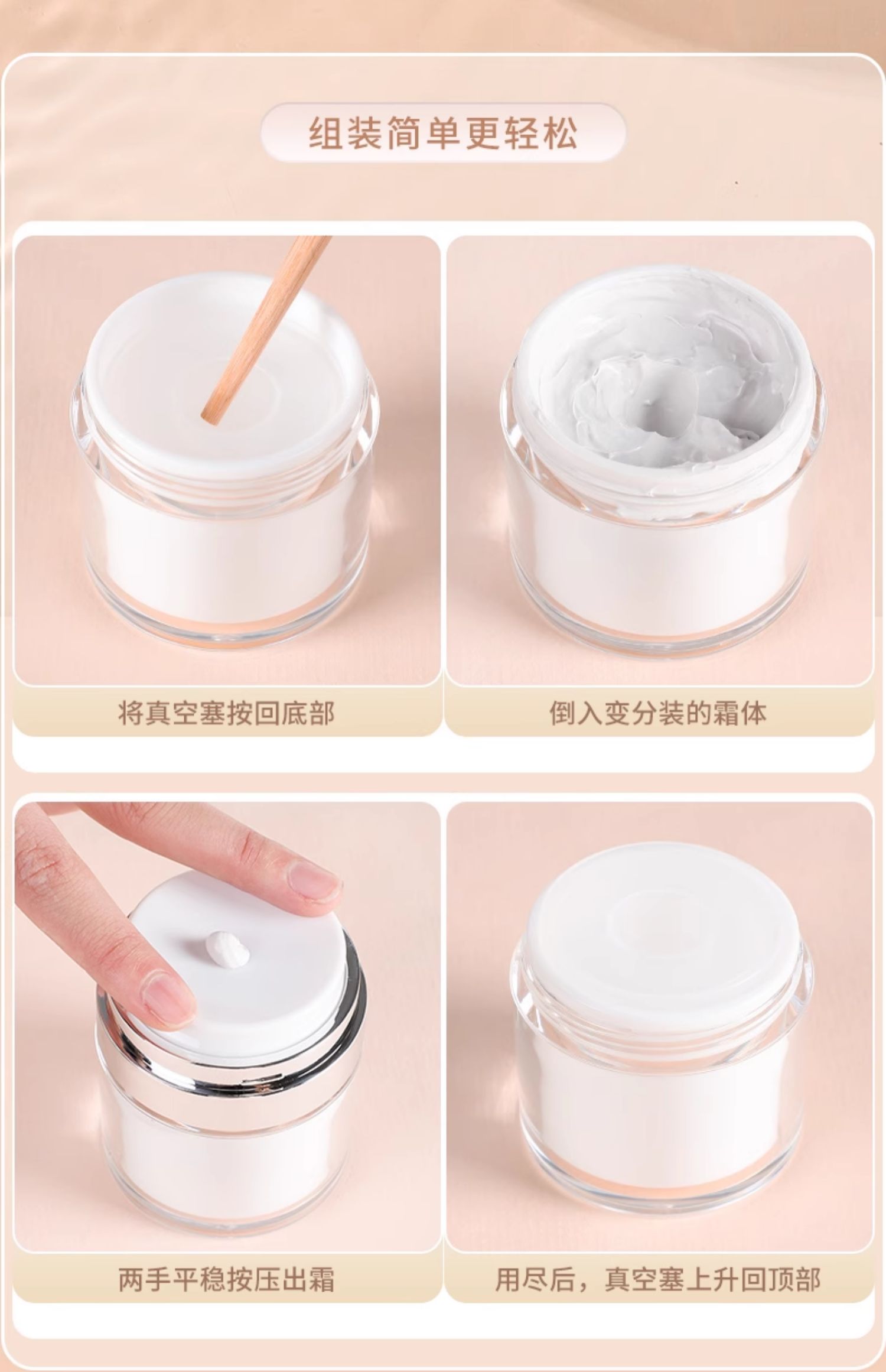 组装简单更轻松

将真空塞按回底部

倒入变分装的霜体

两手平稳按压出霜

用尽后，真空塞上升回顶部