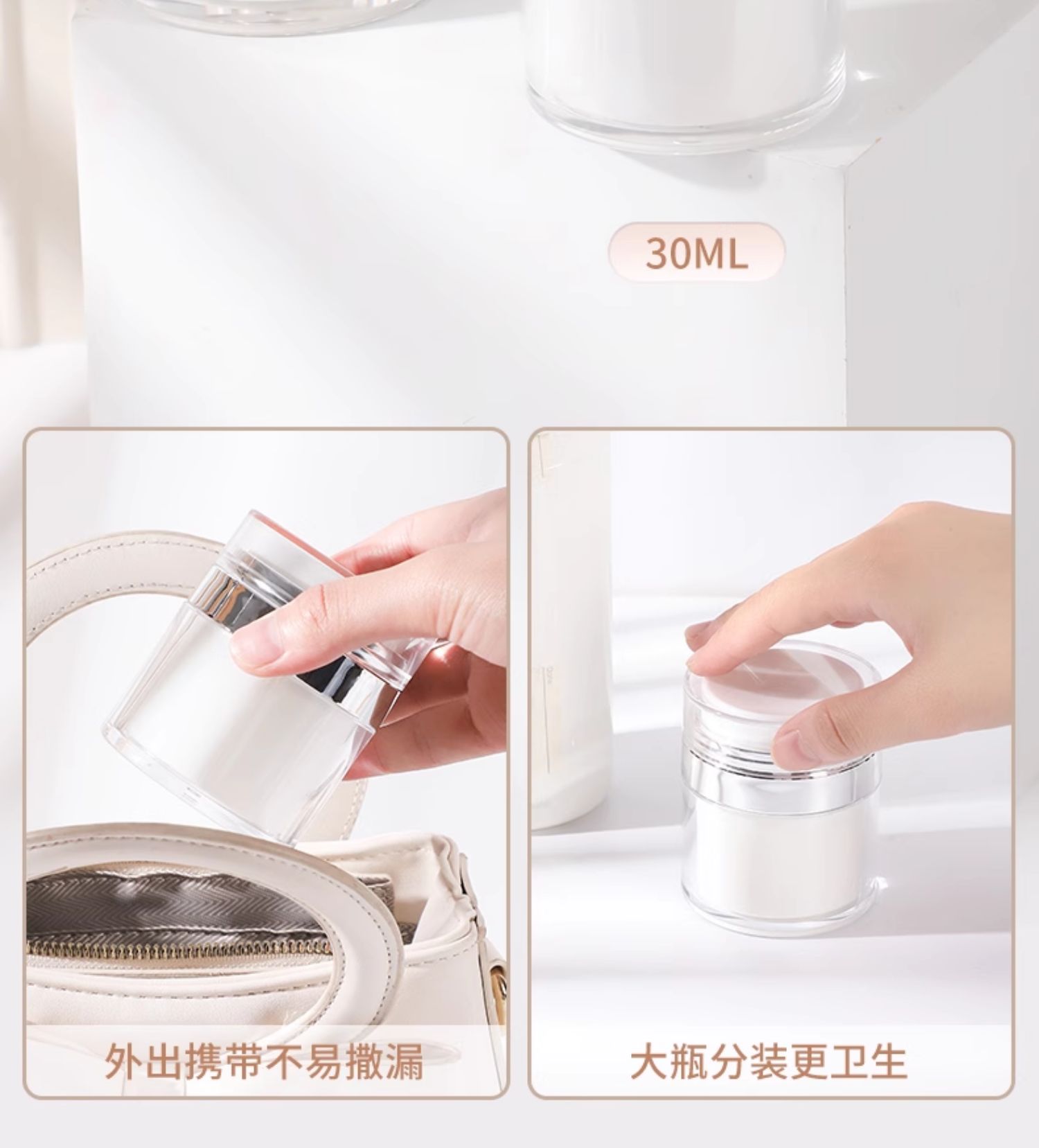 30ML

外出携带不易撒漏

大瓶分装更卫生