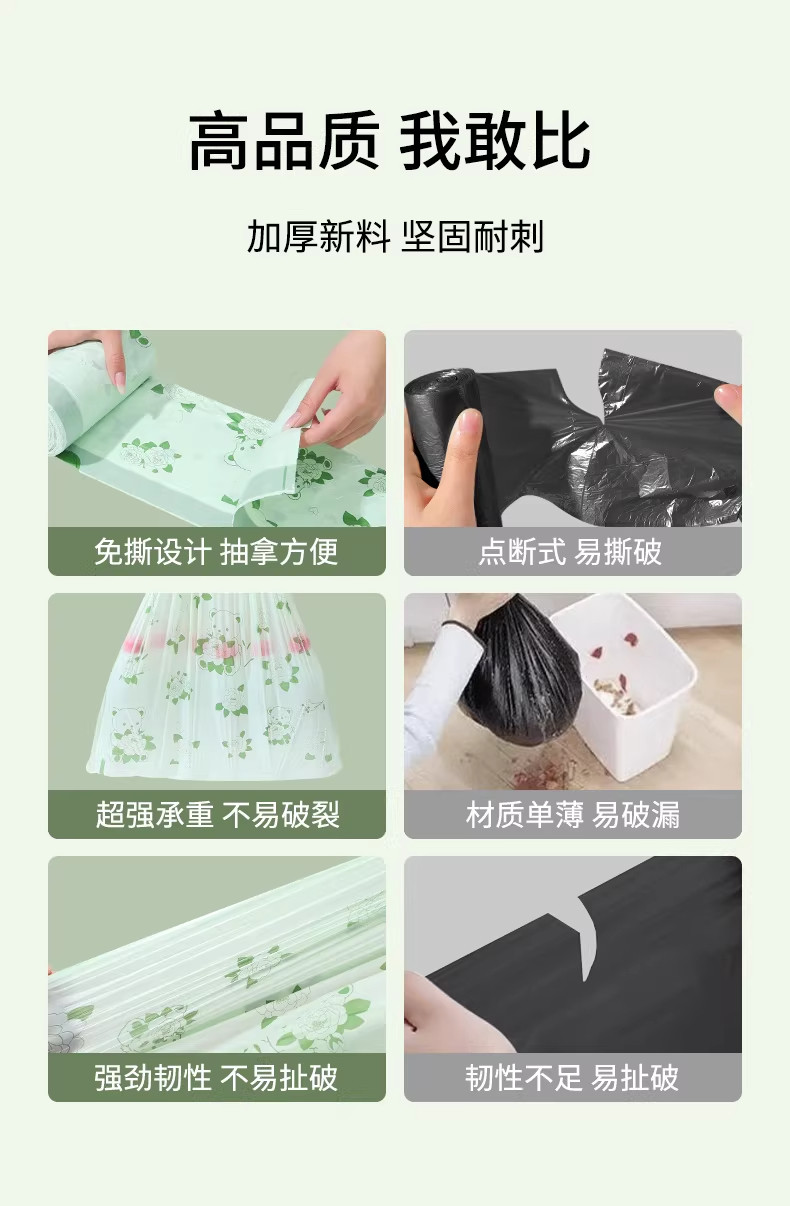 高品质 我敢比

加厚新料 坚固耐刺

免撕设计 抽拿方便

点断式 易撕破

超强承重 不易破裂

材质单薄 易破漏

强劲韧性 不易扯破

韧性不足 易扯破