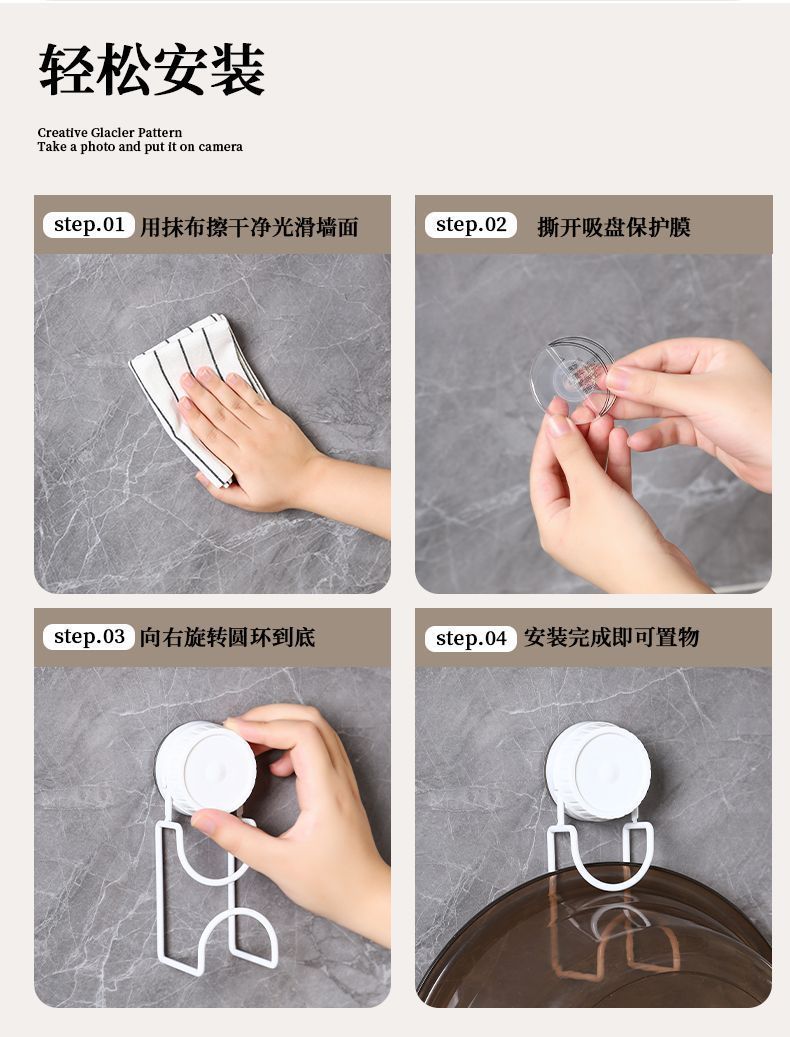 轻松安装

Creative Glacler Pattern
Take a photo and put it on camera

step.01 用抹布擦干净光滑墙面

step.02 撕开吸盘保护膜

step.03 向右旋转圆环到底

step.04 安装完成即可置物