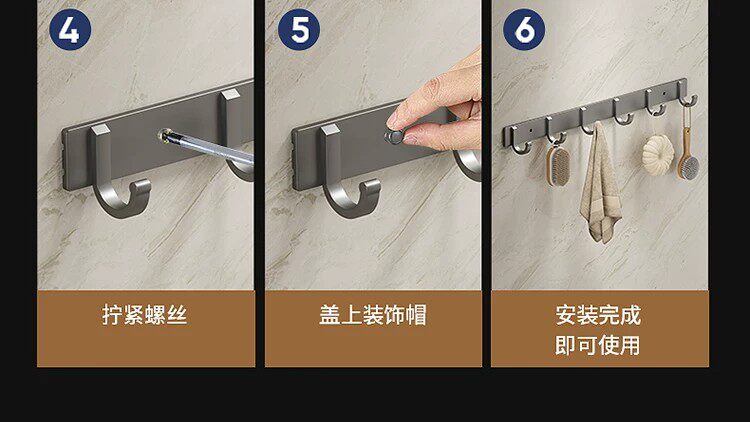 4

拧紧螺丝

5

盖上装饰帽

6

安装完成
即可使用