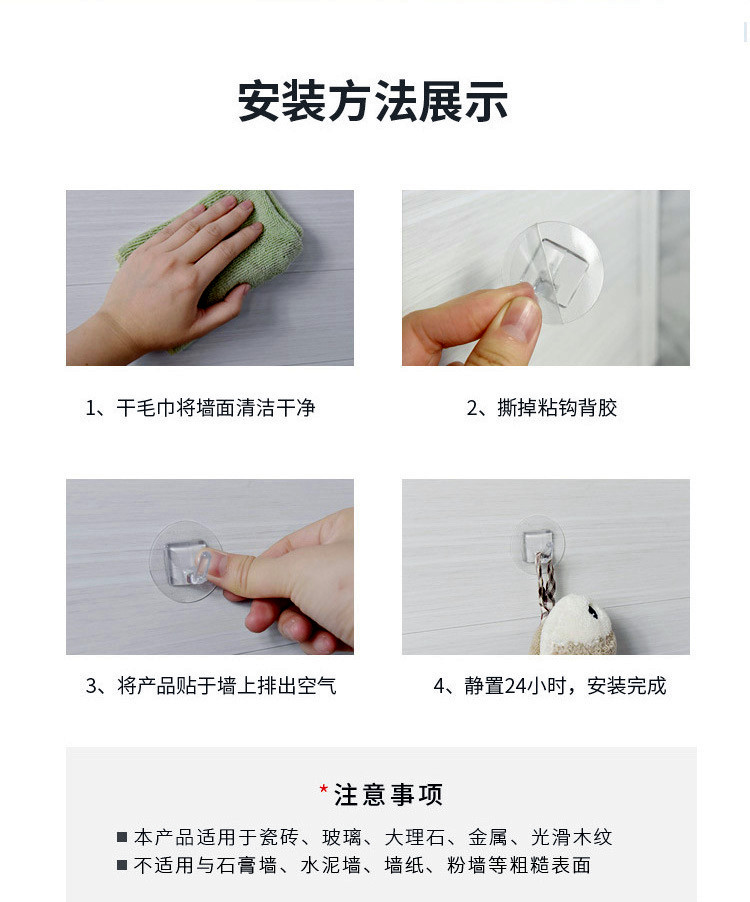 安装方法展示

1、干毛巾将墙面清洁干净

2、撕掉粘钩背胶

3、将产品贴于墙上排出空气

4、静置24小时，安装完成

*注意事项

■ 本产品适用于瓷砖、玻璃、大理石、金属、光滑木纹
■ 不适用与石膏墙、水泥墙、墙纸、粉墙等粗糙表面