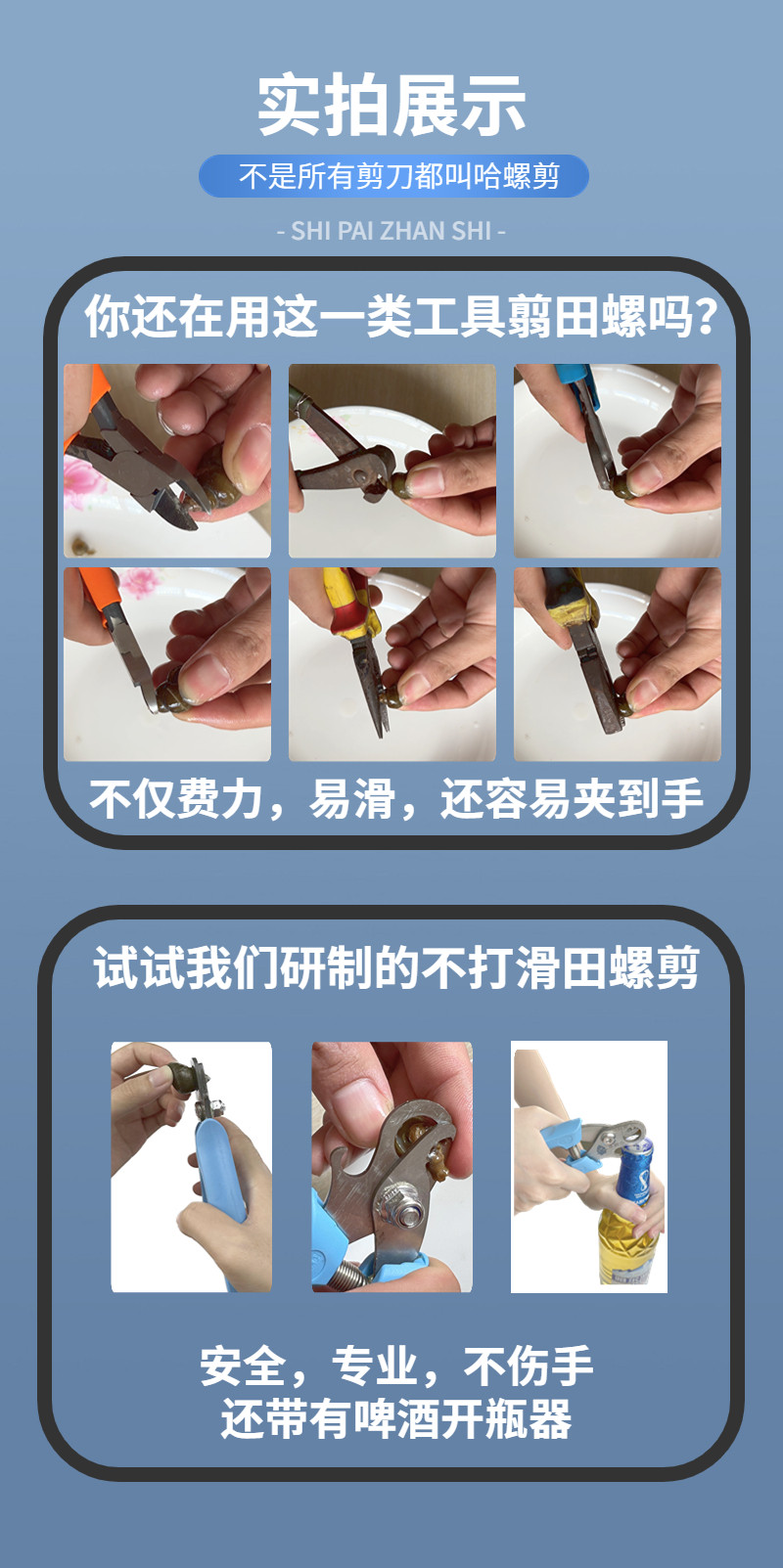 实拍展示

不是所有剪刀都叫哈螺剪

- SHI PAI ZHAN SHI -

你还在用这一类工具翦田螺吗?

不仅费力，易滑，还容易夹到手

试试我们研制的不打滑田螺剪

安全，专业，不伤手
还带有啤酒开瓶器