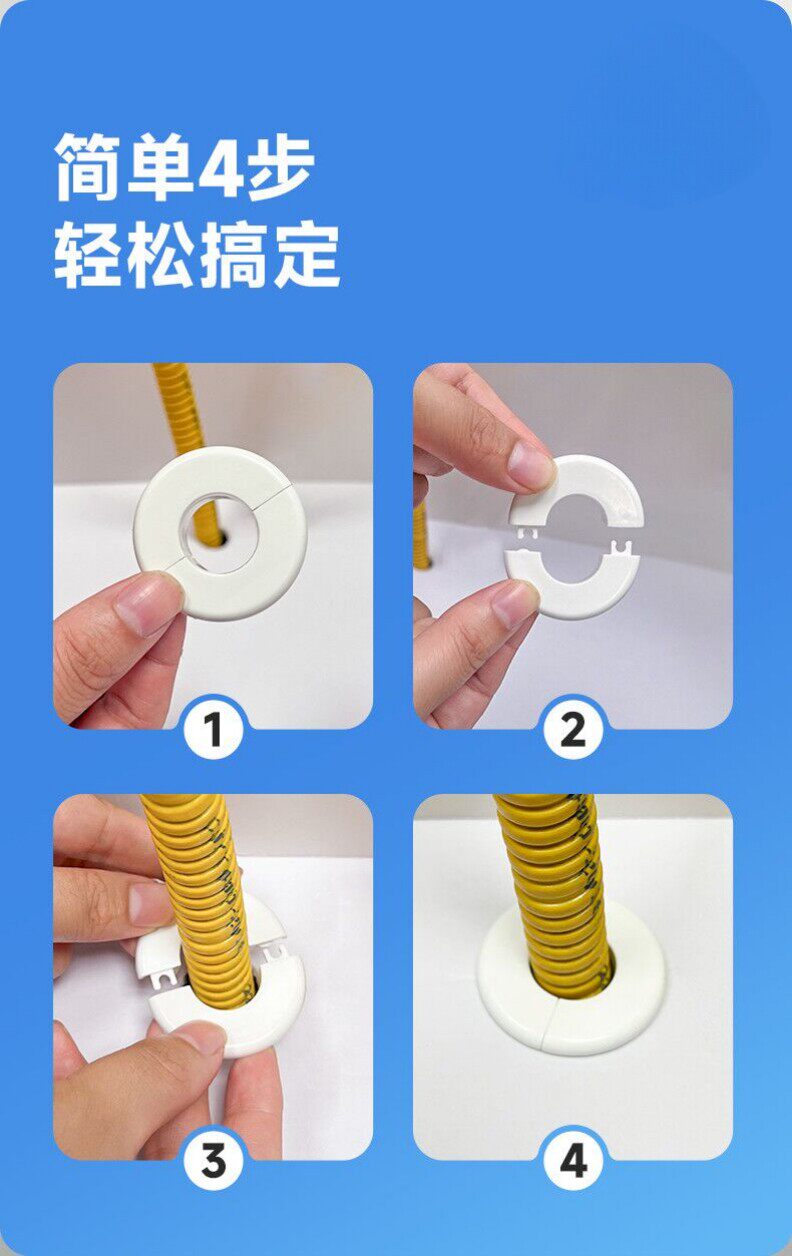 简单4步
轻松搞定

1

2

3

4