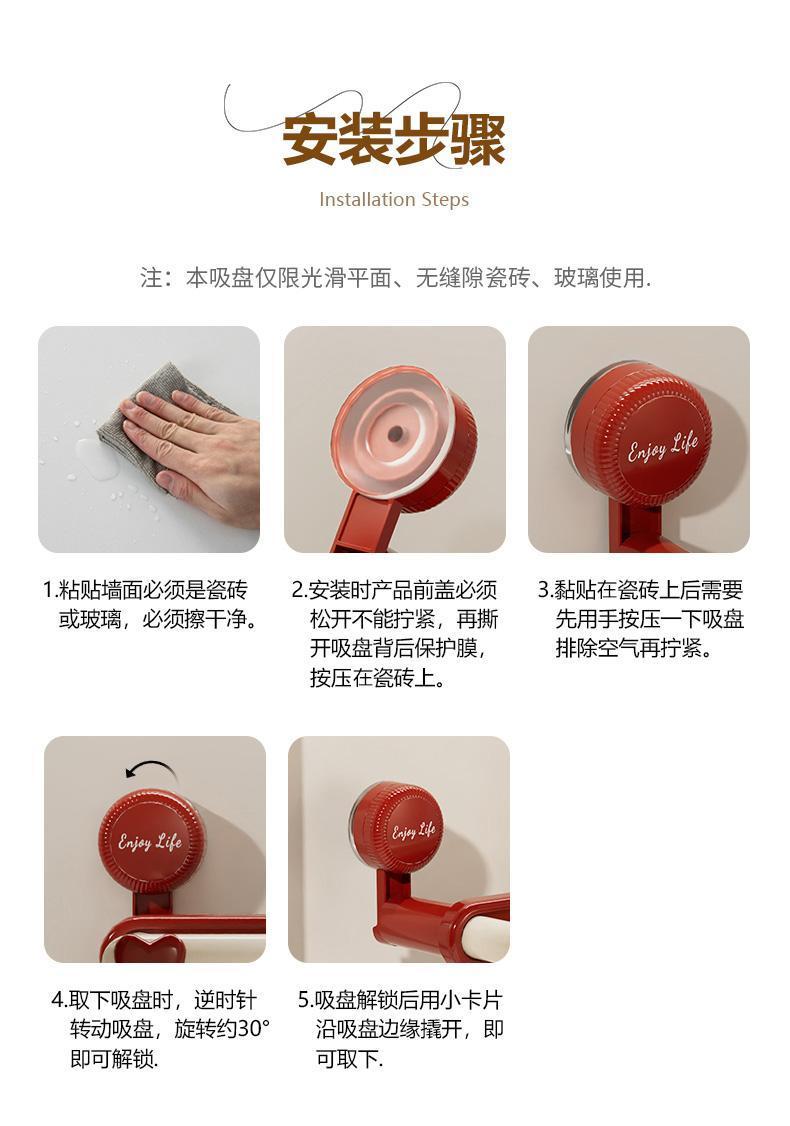 安装步骤

Installation Steps

注：本吸盘仅限光滑平面、无缝隙瓷砖、玻璃使用.

Enjoy Life

1.粘贴墙面必须是瓷砖或玻璃，必须擦干净。

2.安装时产品前盖必须松开不能拧紧，再撕开吸盘背后保护膜，按压在瓷砖上。

3.黏贴在瓷砖上后需要先用手按压一下吸盘排除空气再拧紧。

Enjoy Life

Enjoy Life

4.取下吸盘时，逆时针转动吸盘，旋转约30°即可解锁.

5.吸盘解锁后用小卡片沿吸盘边缘撬开，即可取下.