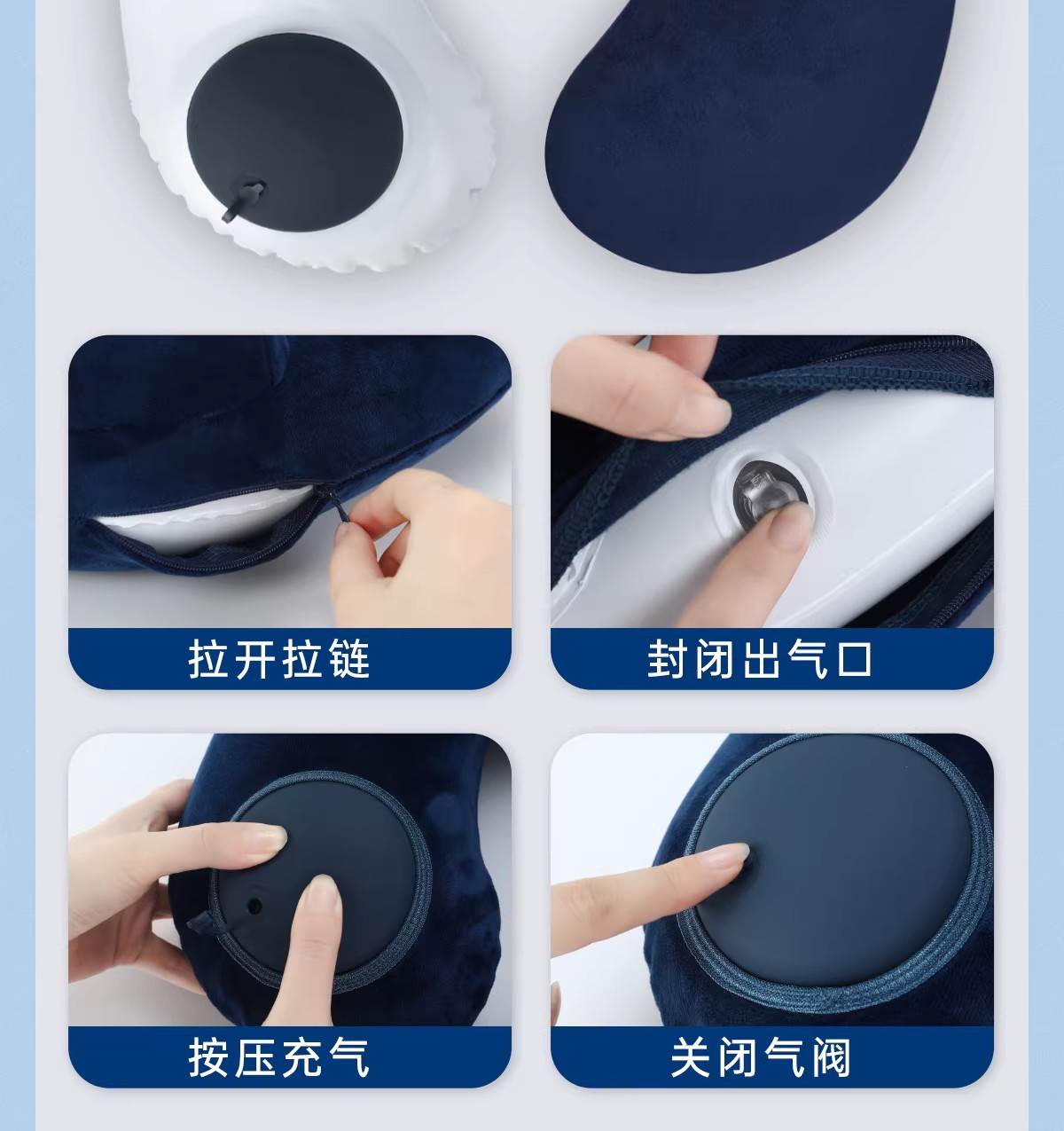 拉开拉链

封闭出气口

按压充气

关闭气阀